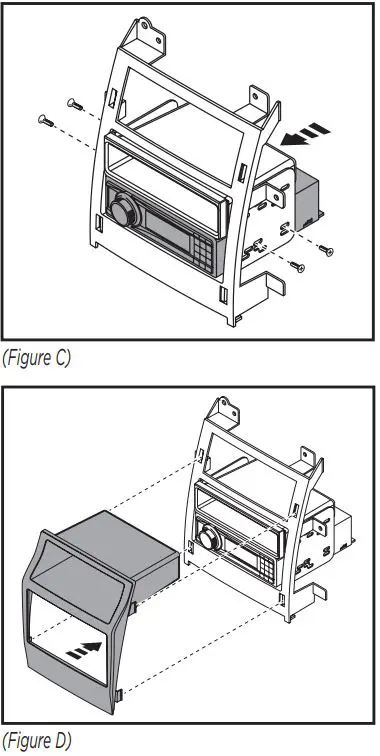 (Figure C)

(Figure D)