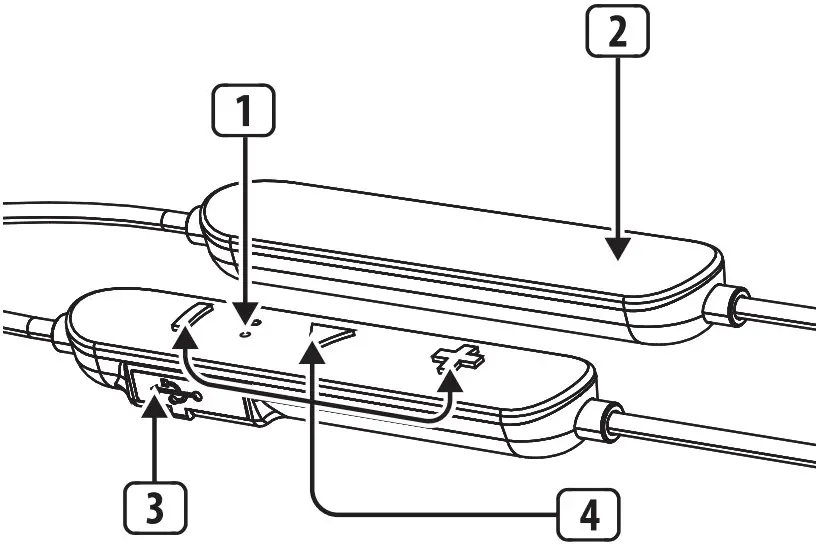 2
1
3
4