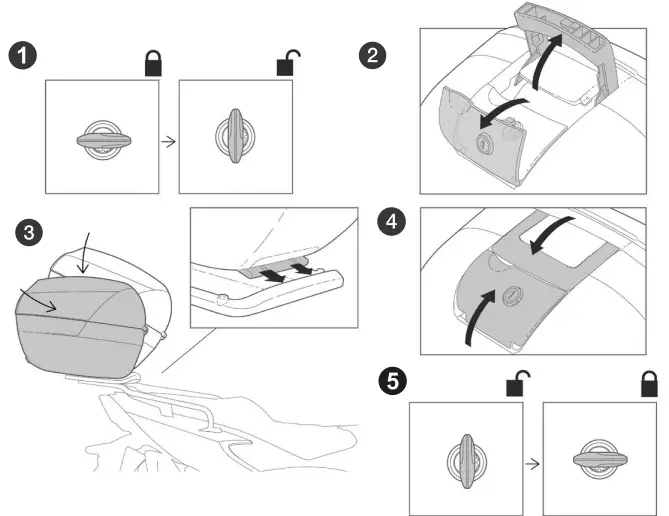 1
2
3
4
5