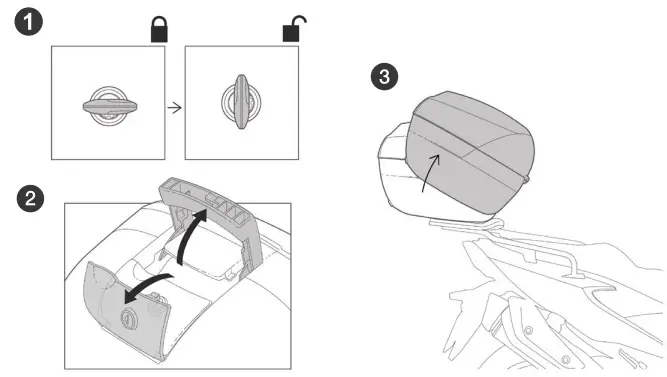 1

2

3