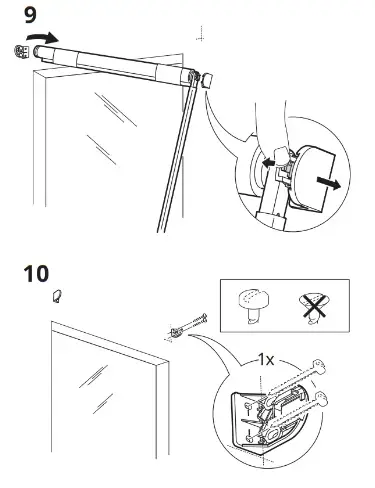 9

10

1x