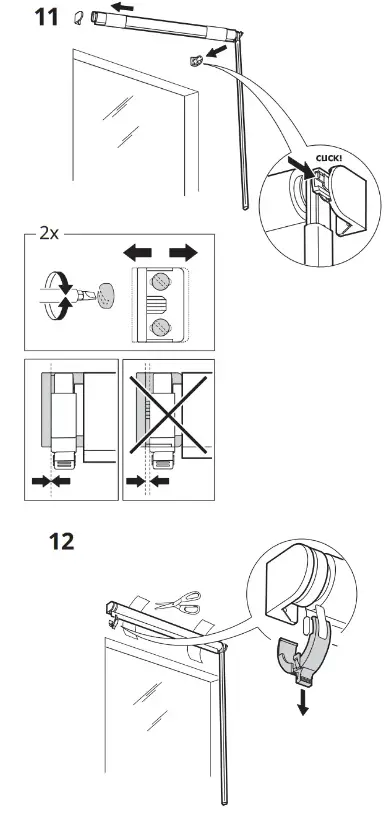 11

CLICK!

2x

12