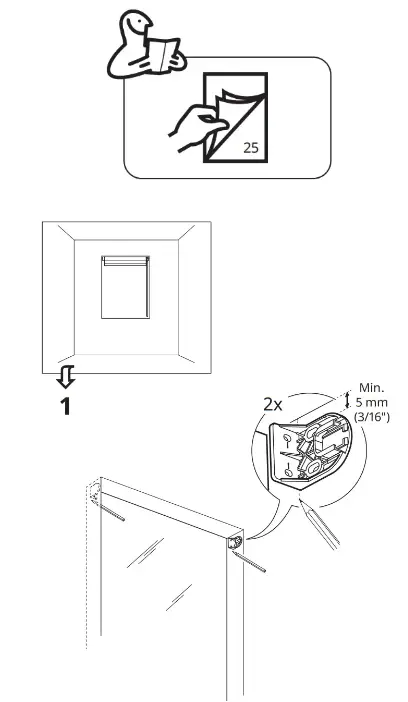 25

1

2x

Min.
5 mm
(3/16")