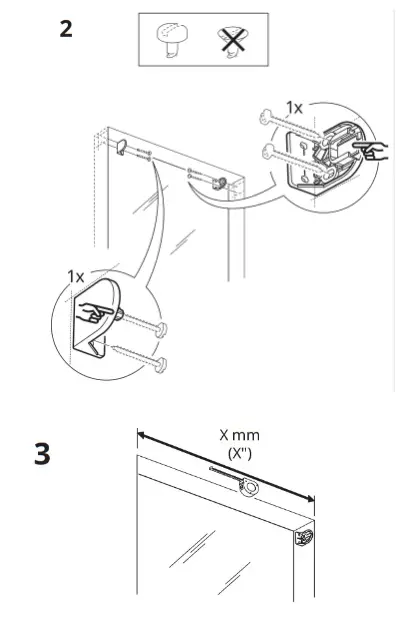 2

1x

1x

3

X mm
(X")