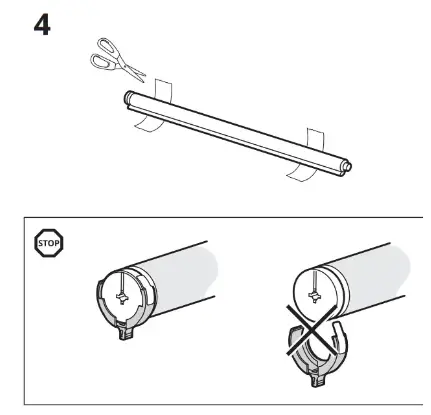 4

STOP