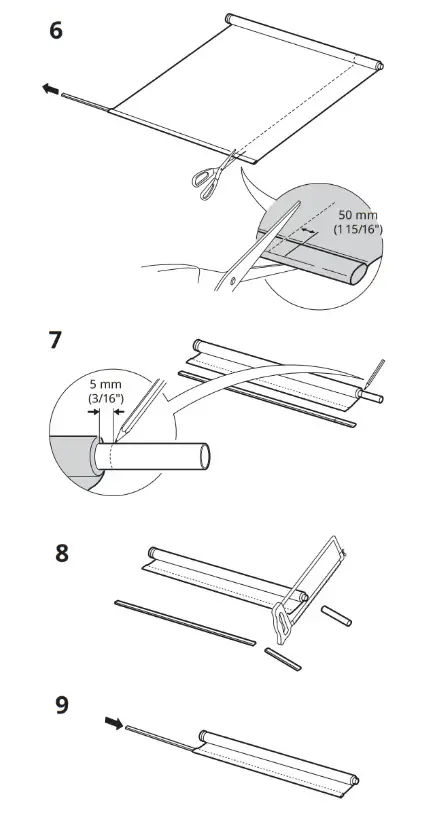 6

50 mm
(1 15/16")

7

5 mm
(3/16")

8

9