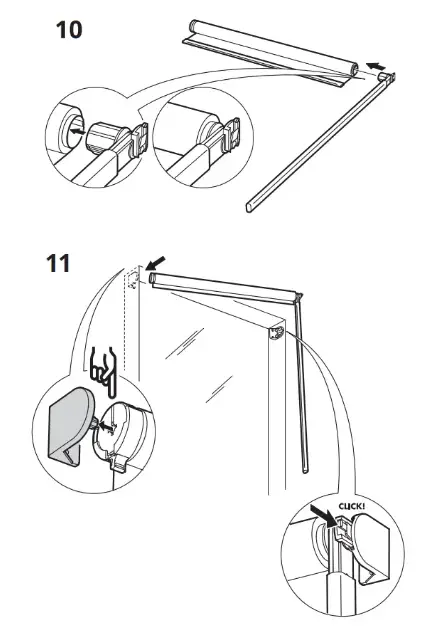 10

11

CLICK!