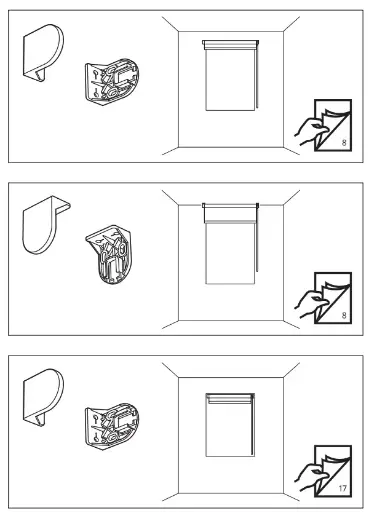 8

8

17