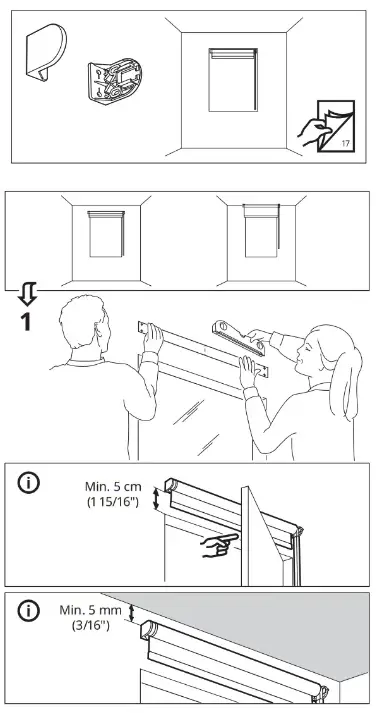 17

1

Min. 5 cm
(1 15/16")

Min. 5 mm
(3/16")