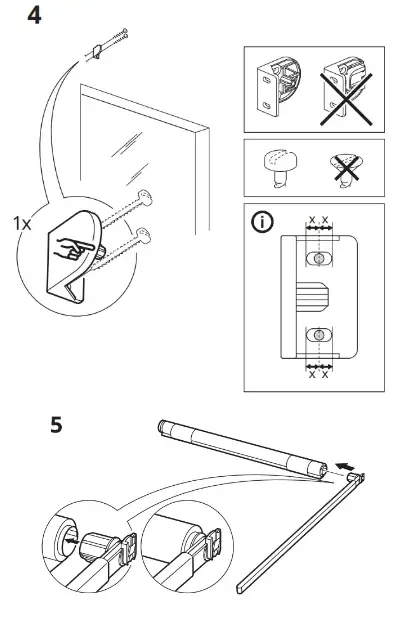 4

1x

i

x x

x x

5