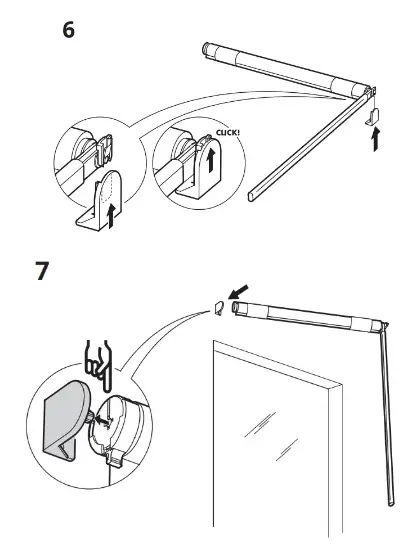 6

CLICK!

7