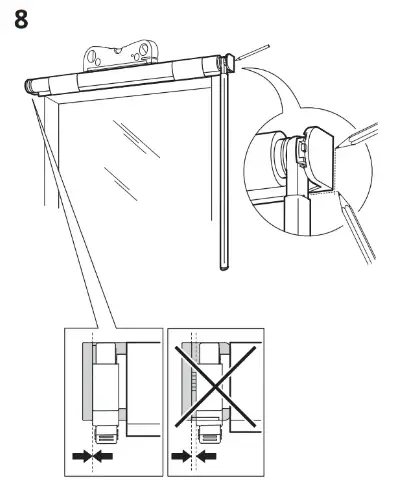 8