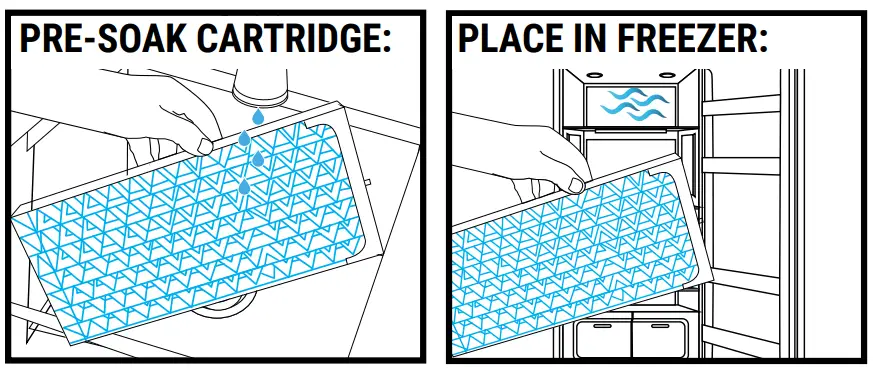 PRE-SOAK CARTRIDGE:

PLACE IN FREEZER: