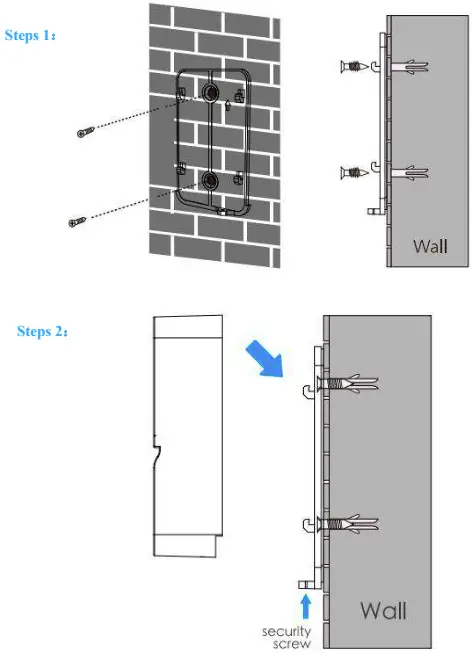 Steps 1：

Wall

Steps 2：

Wall

security screw