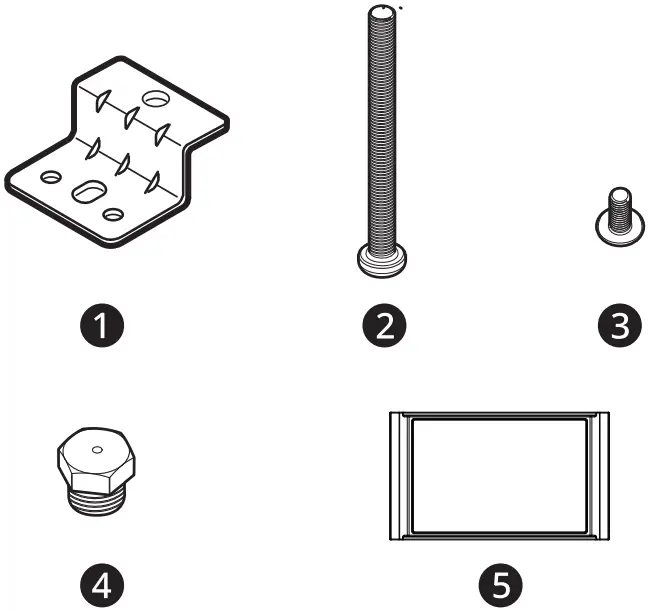 1

2

3

4

5