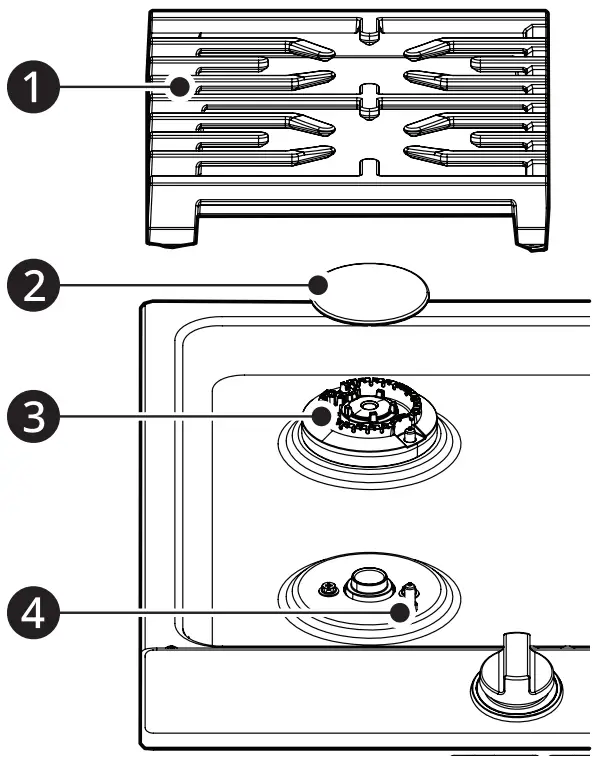 1
2
3
4