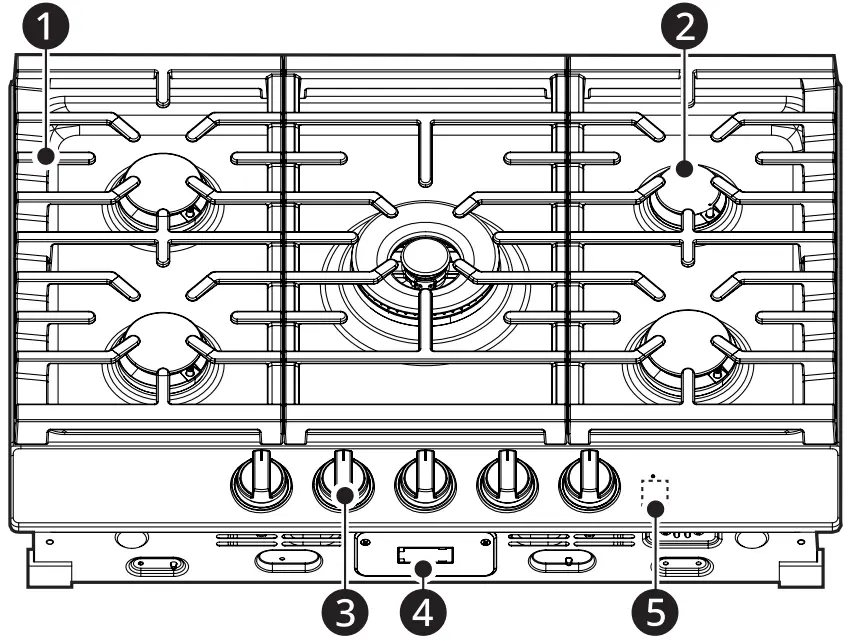 1
2
3
4
5