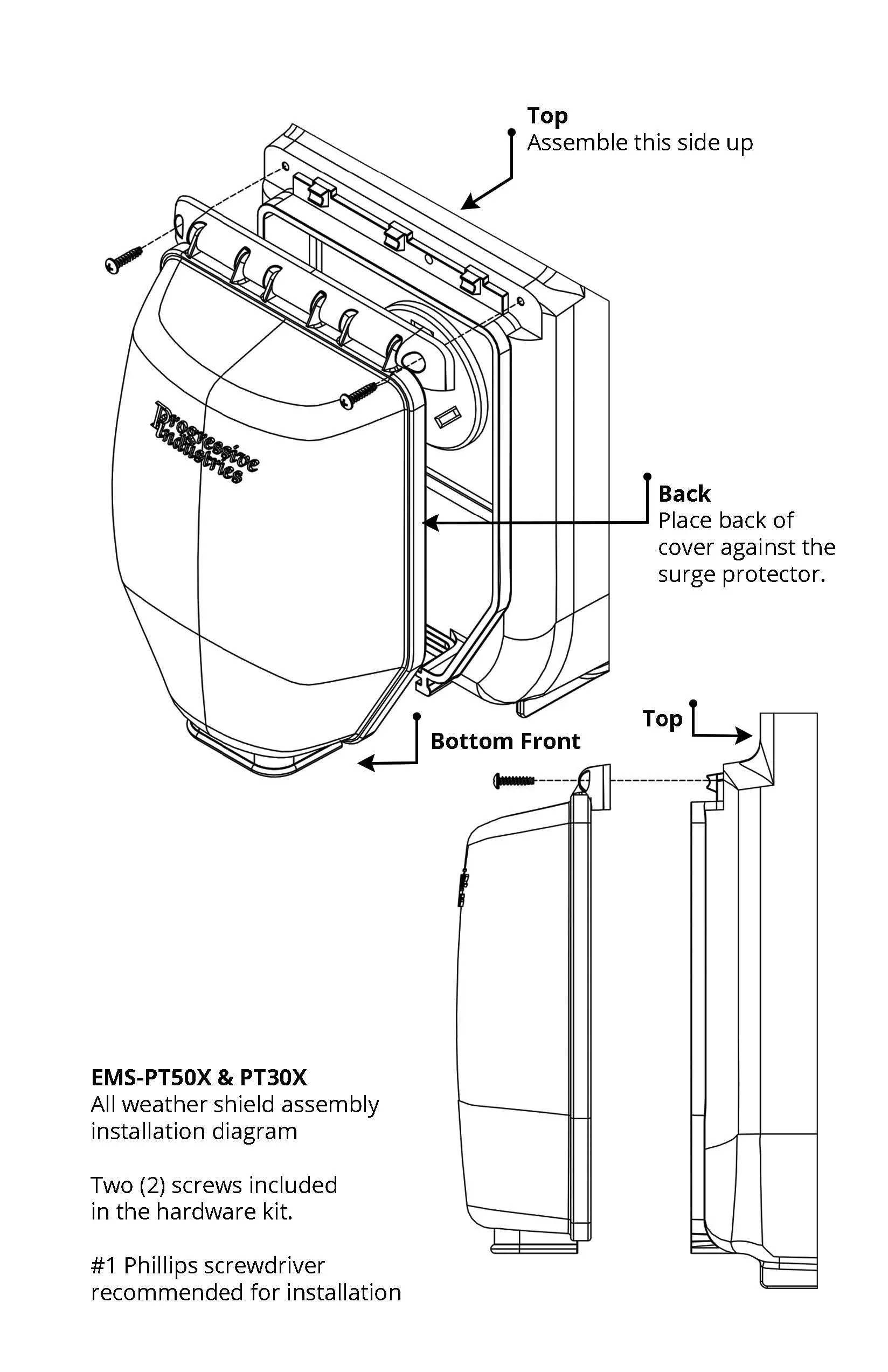 Top
Assemble this side up

Progressive Industries

Back
Place back of cover against the surge protector.

Bottom Front

Top

EMS-PT50X & PT30X
All weather shield assembly installation diagram

Two (2) screws included in the hardware kit.

#1 Phillips screwdriver recommended for installation