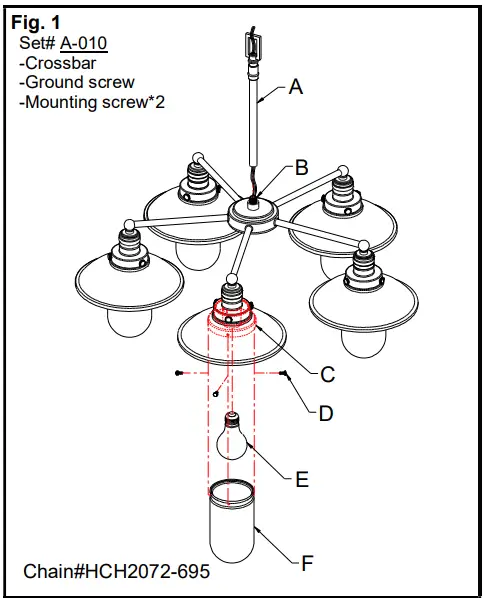 Fig. 1
Set# A-010
-Crossbar
-Ground screw
-Mounting screw*2

A
B
C
D
E
F

Chain#HCH2072-695