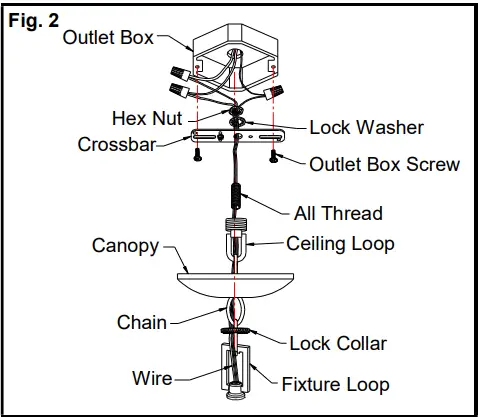 Fig. 2

Outlet Box

Hex Nut

Lock Washer

Crossbar

Outlet Box Screw

All Thread

Canopy

Ceiling Loop

Chain

Lock Collar

Wire

Fixture Loop