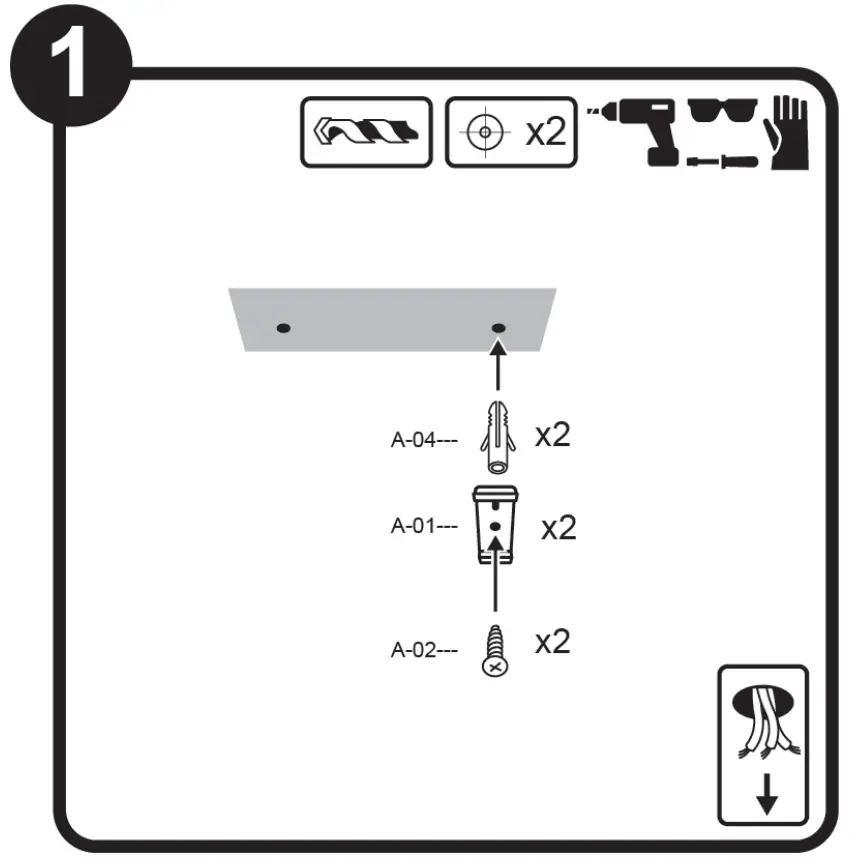 1

x2

A-04--- x2

A-01--- x2

A-02--- x2