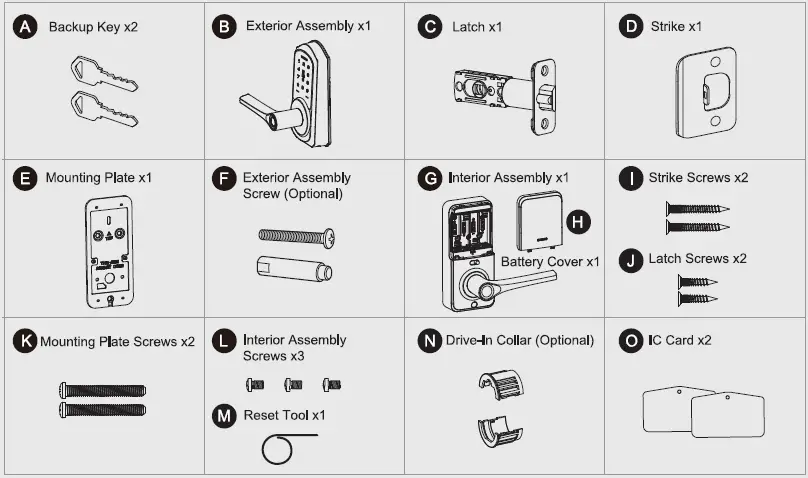 A Backup Key x2

B Exterior Assembly x1

C Latch x1

D Strike x1

E Mounting Plate x1

F Exterior Assembly Screw (Optional)

G Interior Assembly x1

H Battery Cover x1

I Strike Screws x2

J Latch Screws x2

K Mounting Plate Screws x2

L Interior Assembly Screws x3

M Reset Tool x1

N Drive-In Collar (Optional)

O IC Card x2