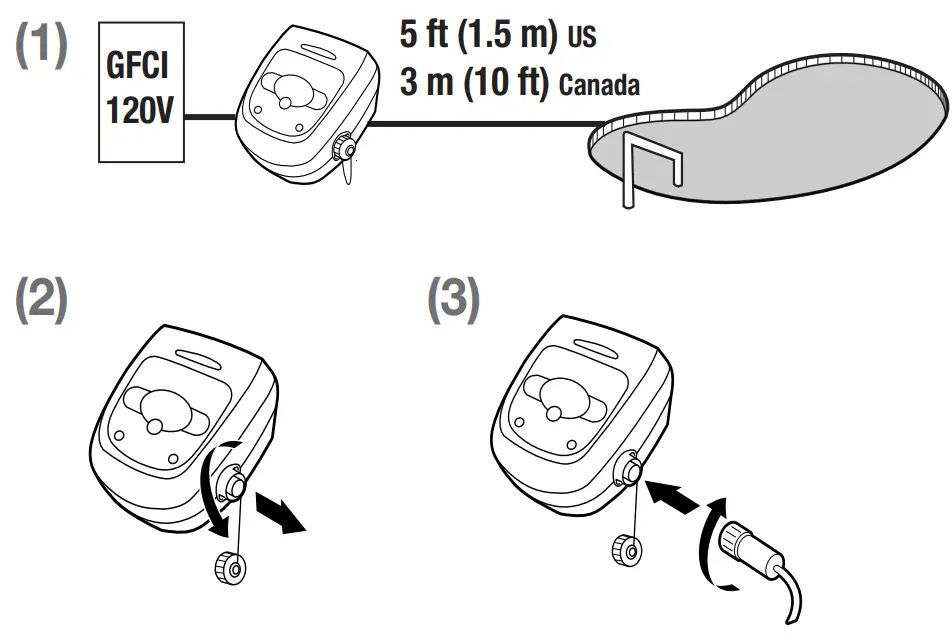 (1)

GFCI
120V

5 ft (1.5 m) US
3 m (10 ft) Canada

(2)

(3)