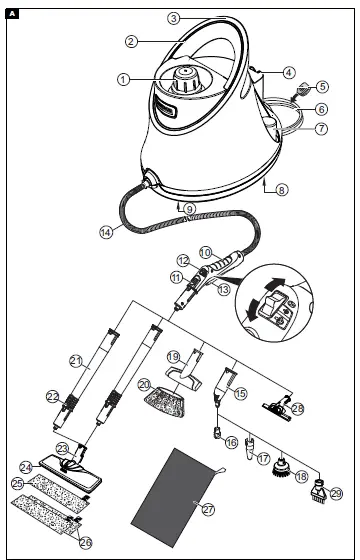 A

3
2
1
4
5
6
7
8
9
14
10
12
11
13
21
22
19
20
15
28
16
17
18
29
23
24
25
26
27