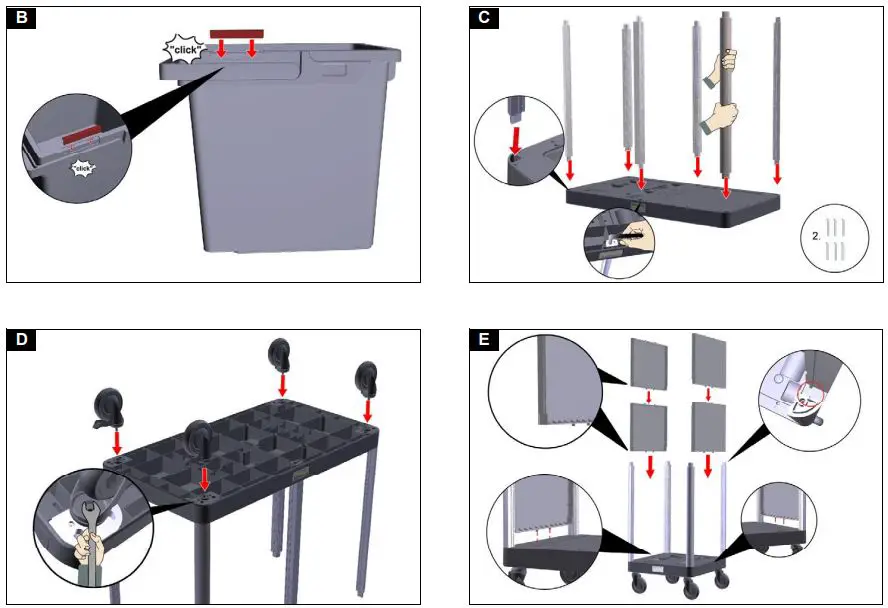 B

"click"

"click"

C

2.

D

E