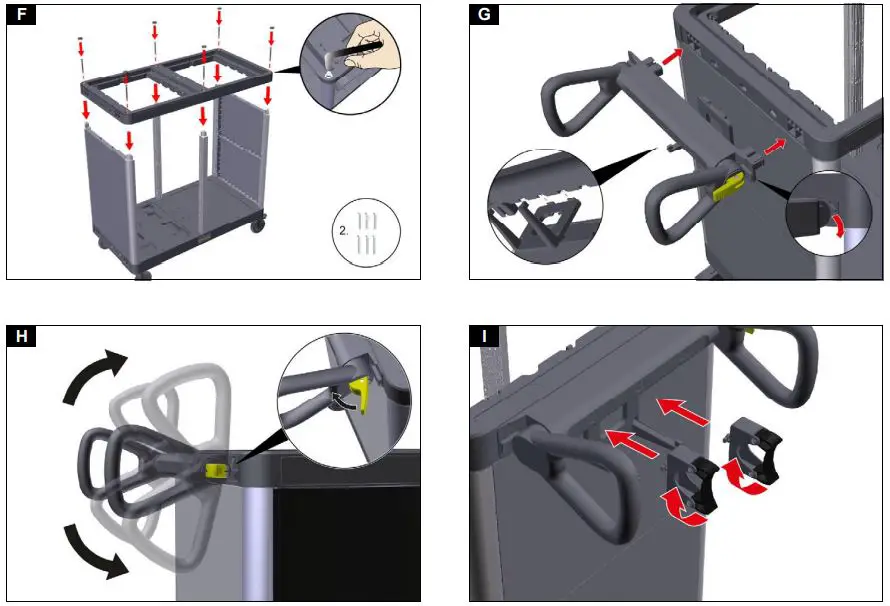 F

2.

G

H

I