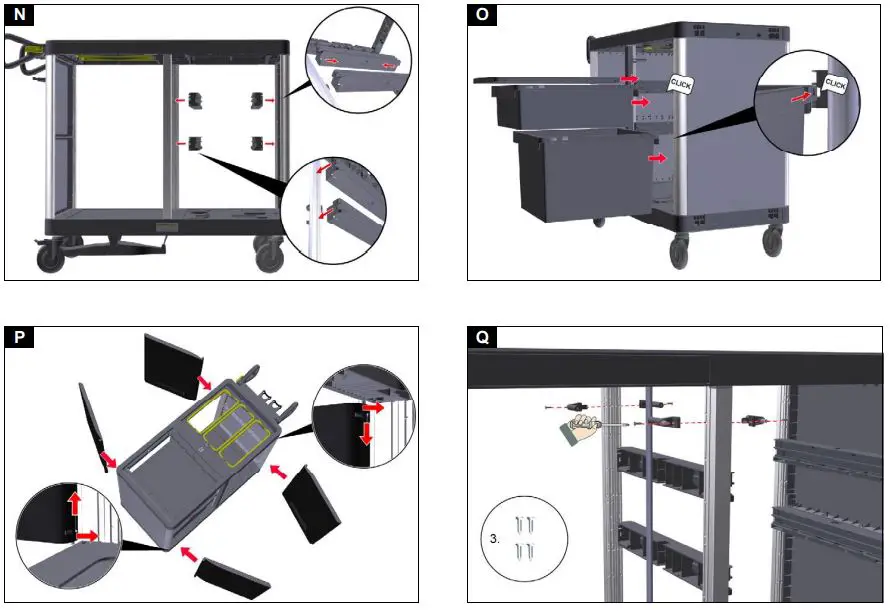 N

O

CLICK

CLICK

P

Q

3.