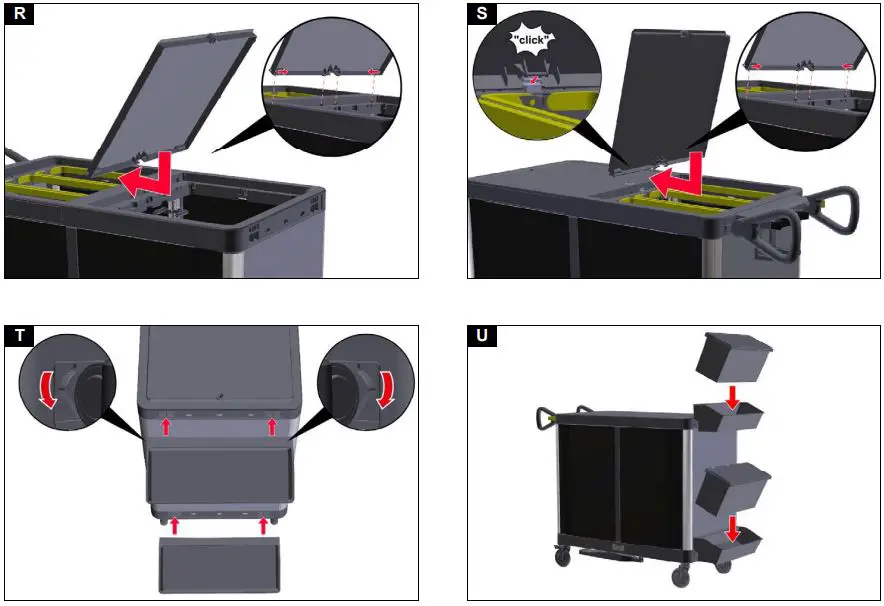 R

S

"click"

T

U