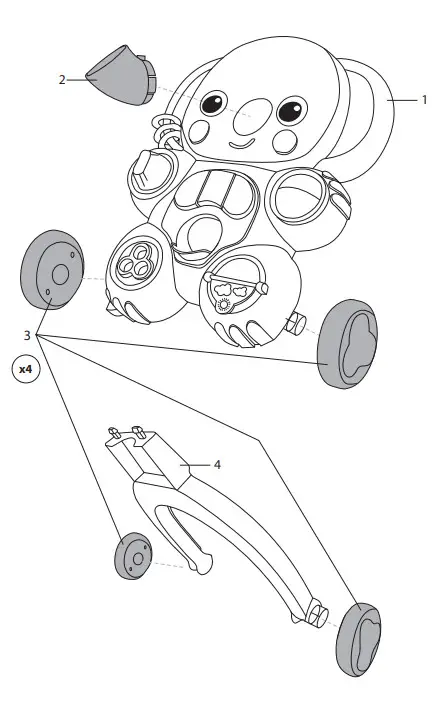 2
1
3
x4
4