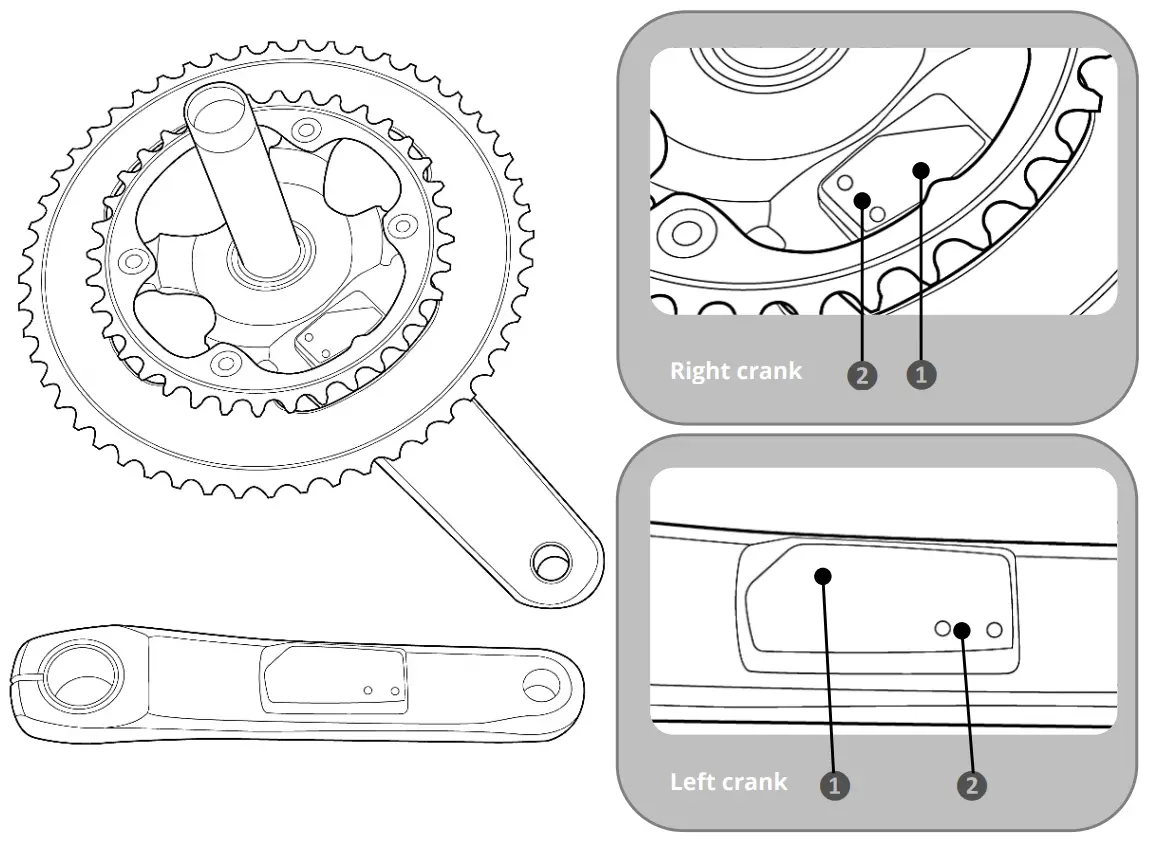 Right crank
2
1

Left crank
1
2