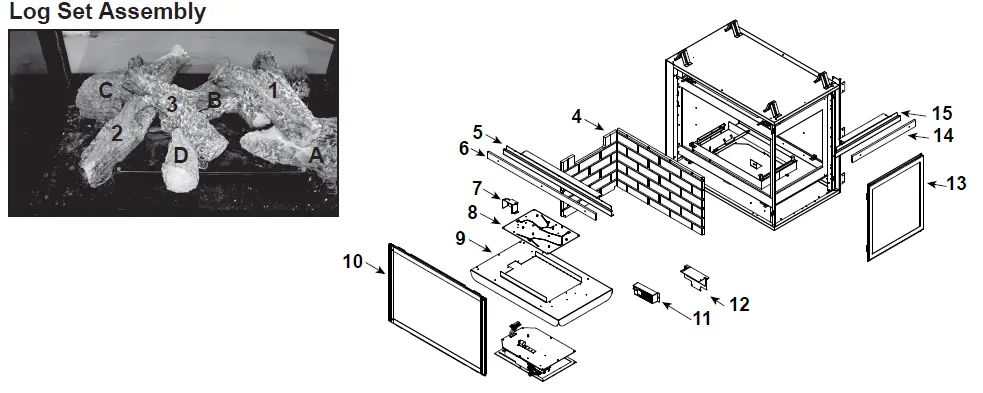 Log Set Assembly

C
3
B
1
2
D
A

4
5
6
7
8
9
10
11
12
13
14
15