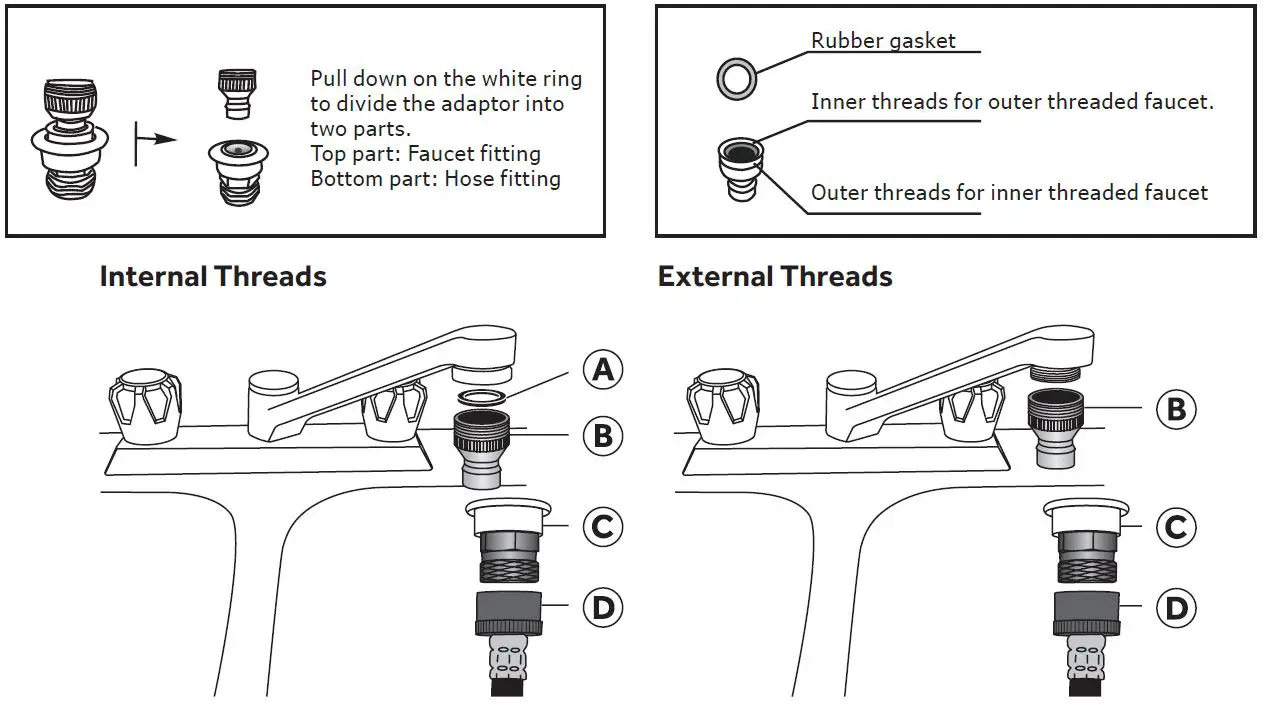 Pull down on the white ring to divide the adaptor into two parts.
Top part: Faucet fitting
Bottom part: Hose fitting

Rubber gasket

Inner threads for outer threaded faucet.

Outer threads for inner threaded faucet

Internal Threads

A

B

C

D

External Threads

B

C

D