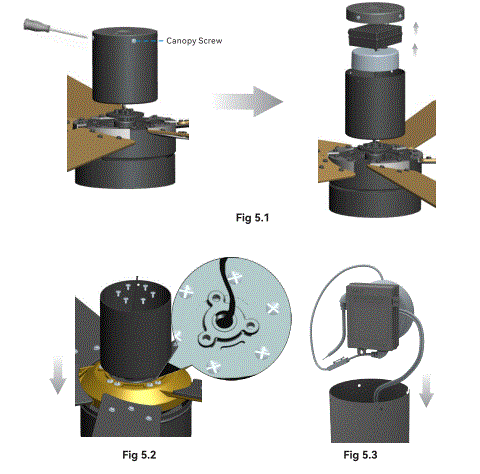 Canopy Screw

Fig 5.1

Fig 5.2

Fig 5.3