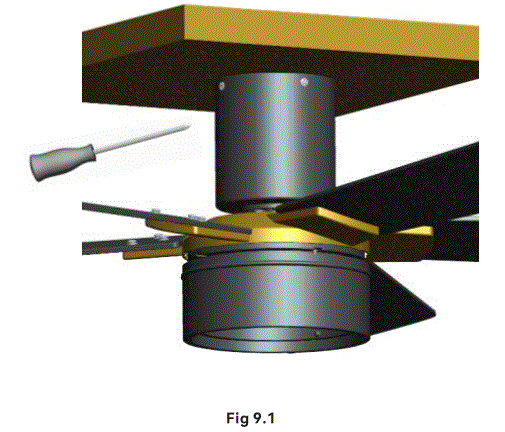 Fig 9.1