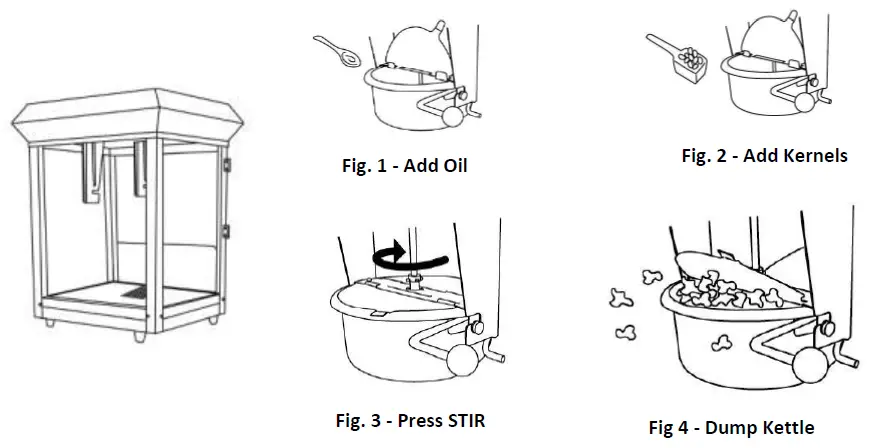 Fig. 1 - Add Oil

Fig. 2 - Add Kernels

Fig. 3 - Press STIR

Fig 4 - Dump Kettle