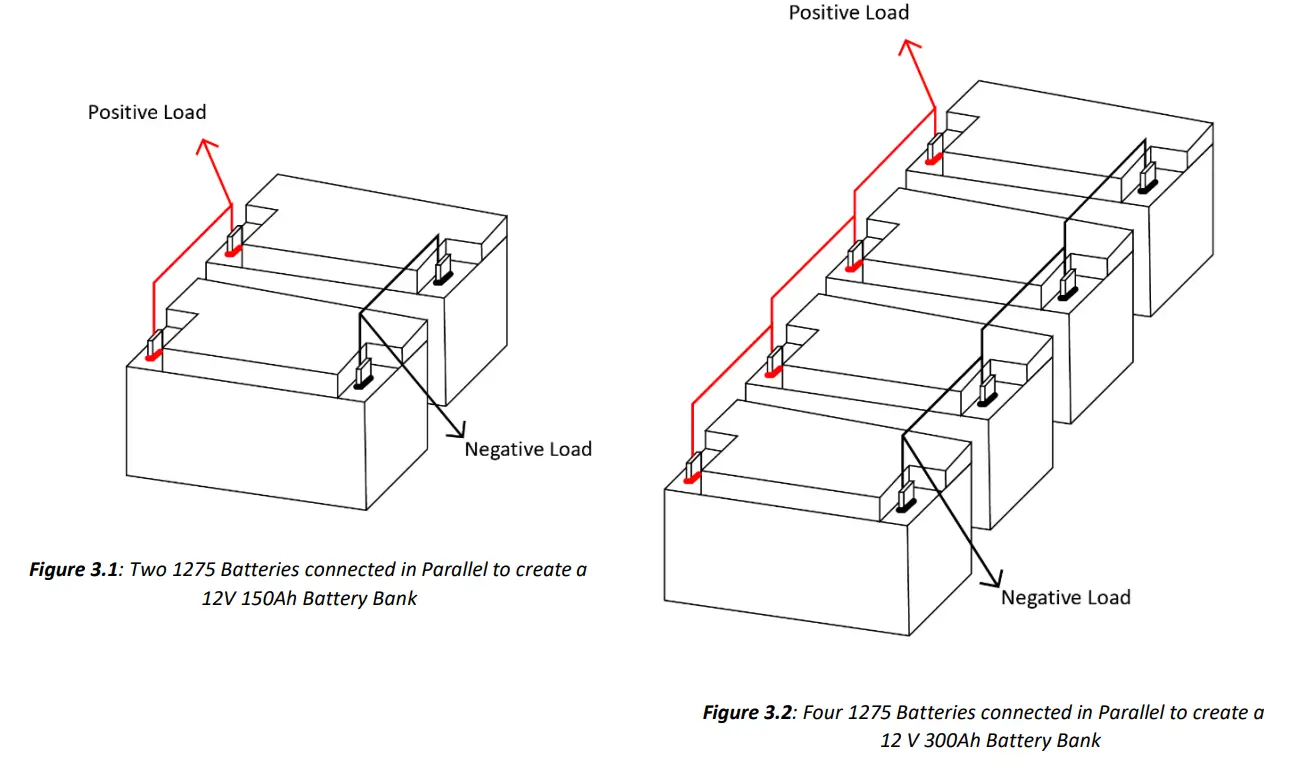 Positive Load

Negative Load

Figure 3.1: Two 1275 Batteries connected in Parallel to create a 12V 150Ah Battery Bank

Positive Load

Negative Load

Figure 3.2: Four 1275 Batteries connected in Parallel to create a 12 V 300Ah Battery Bank