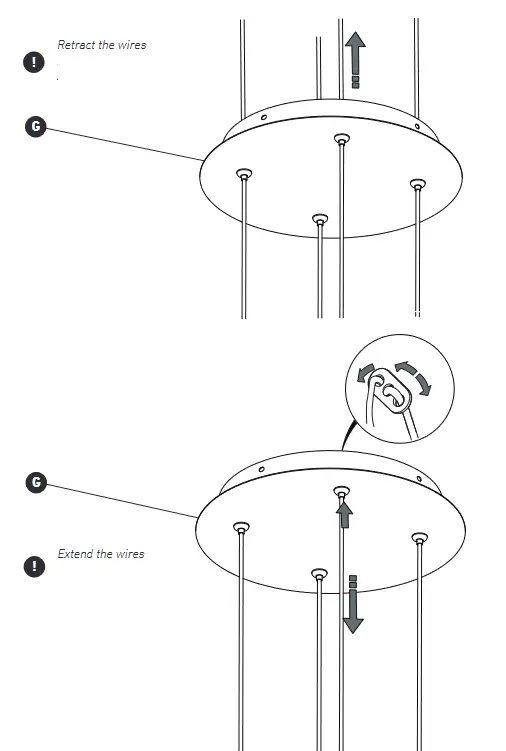 !
Retract the wires

G

G

!
Extend the wires