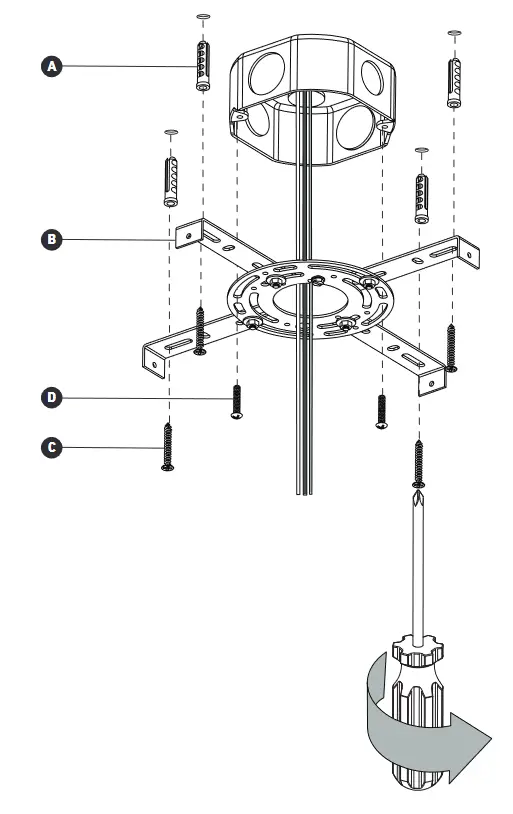 A

B

D

C