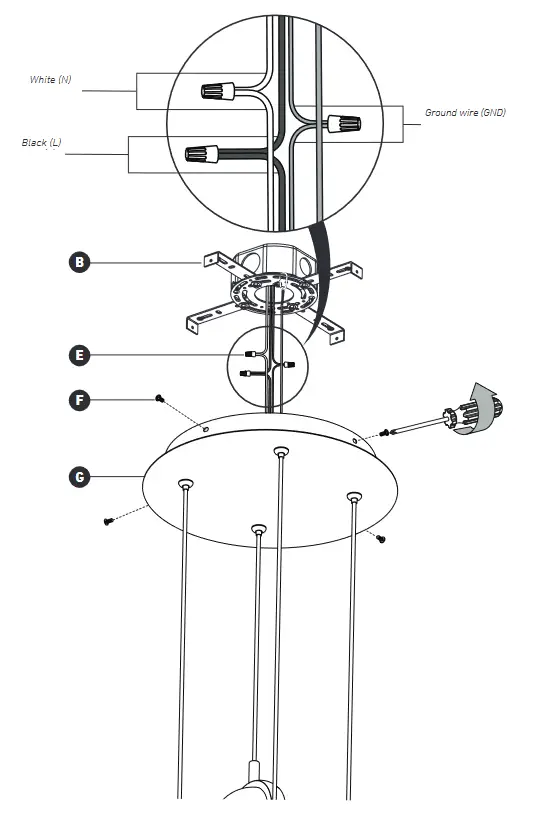 White (N)

Ground wire (GND)

Black (L)

B

E

F

G