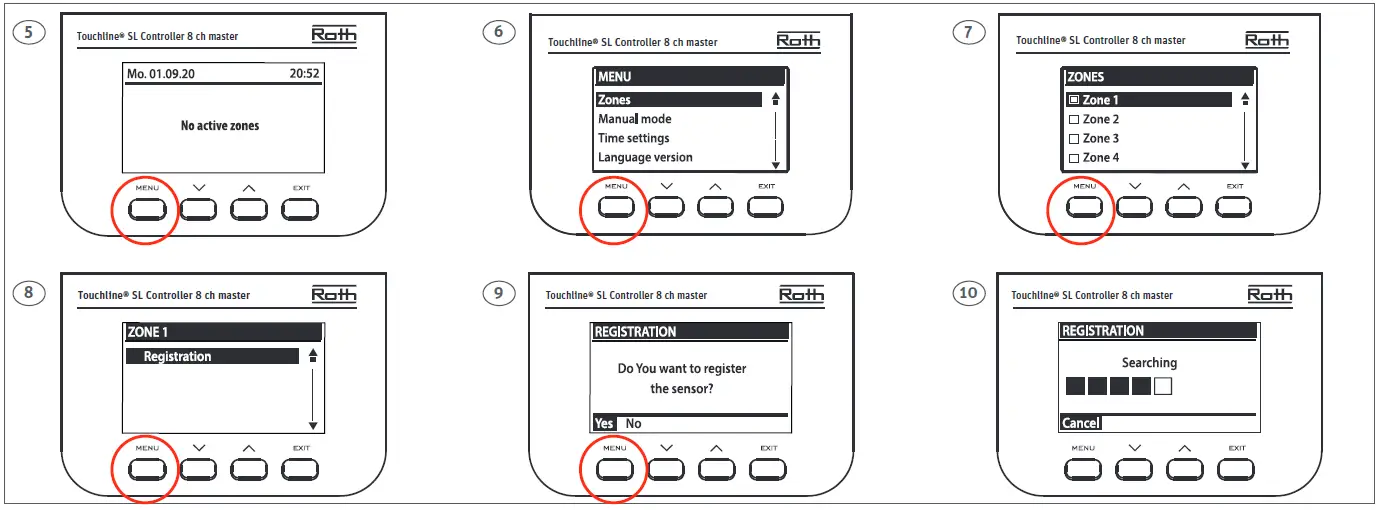 5

Touchline® SL Controller 8 ch master

Roth

Mo. 01.09.20 20:52

No active zones

MENU EXIT

6

Touchline® SL Controller 8 ch master

Roth

MENU

Zones

Manual mode

Time settings

Language version

MENU EXIT

7

Touchline® SL Controller 8 ch master

Roth

ZONES

Zone 1

Zone 2

Zone 3

Zone 4

MENU EXIT

8

Touchline® SL Controller 8 ch master

Roth

ZONE 1

Registration

MENU EXIT

9

Touchline® SL Controller 8 ch master

Roth

REGISTRATION

Do You want to register the sensor?

Yes No

MENU EXIT

10

Touchline® SL Controller 8 ch master

Roth

REGISTRATION

Searching

Cancel

MENU EXIT