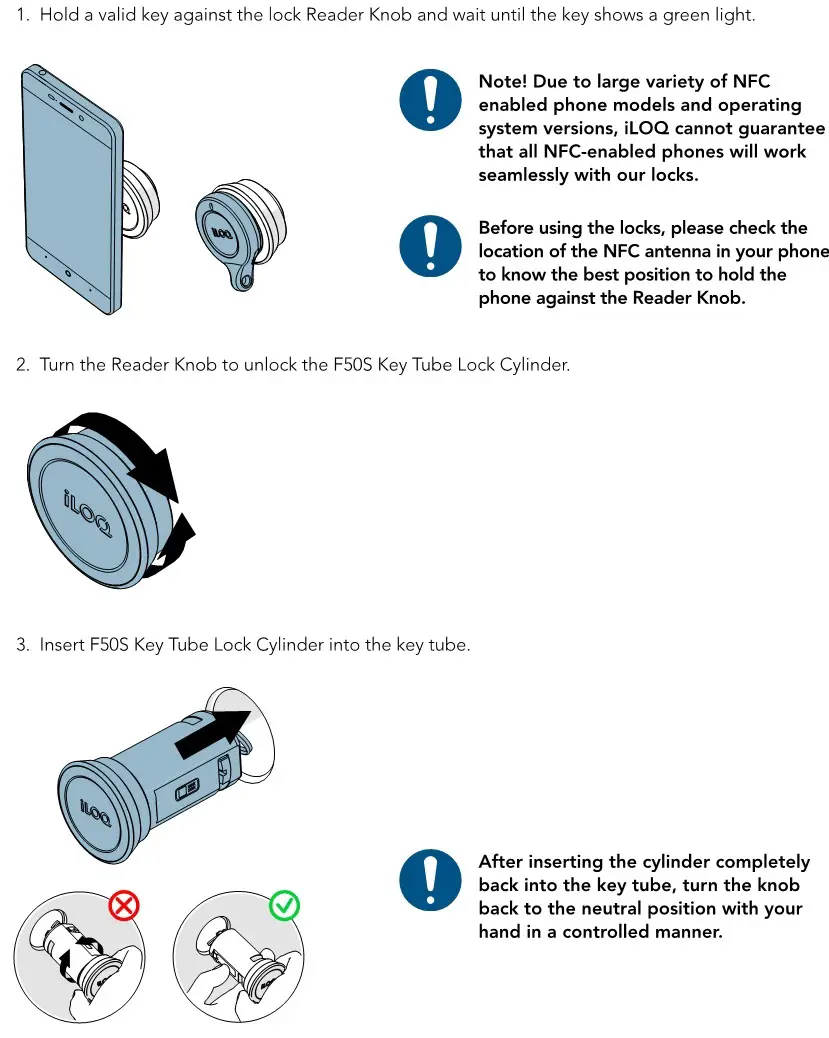 1. Hold a valid key against the lock Reader Knob and wait until the key shows a green light.

iLOQ

Note! Due to large variety of NFC enabled phone models and operating system versions, iLOQ cannot guarantee that all NFC-enabled phones will work seamlessly with our locks.

Before using the locks, please check the location of the NFC antenna in your phone to know the best position to hold the phone against the Reader Knob.

2. Turn the Reader Knob to unlock the F50S Key Tube Lock Cylinder.

iLOQ

3. Insert F50S Key Tube Lock Cylinder into the key tube.

iLOQ

After inserting the cylinder completely back into the key tube, turn the knob back to the neutral position with your hand in a controlled manner.