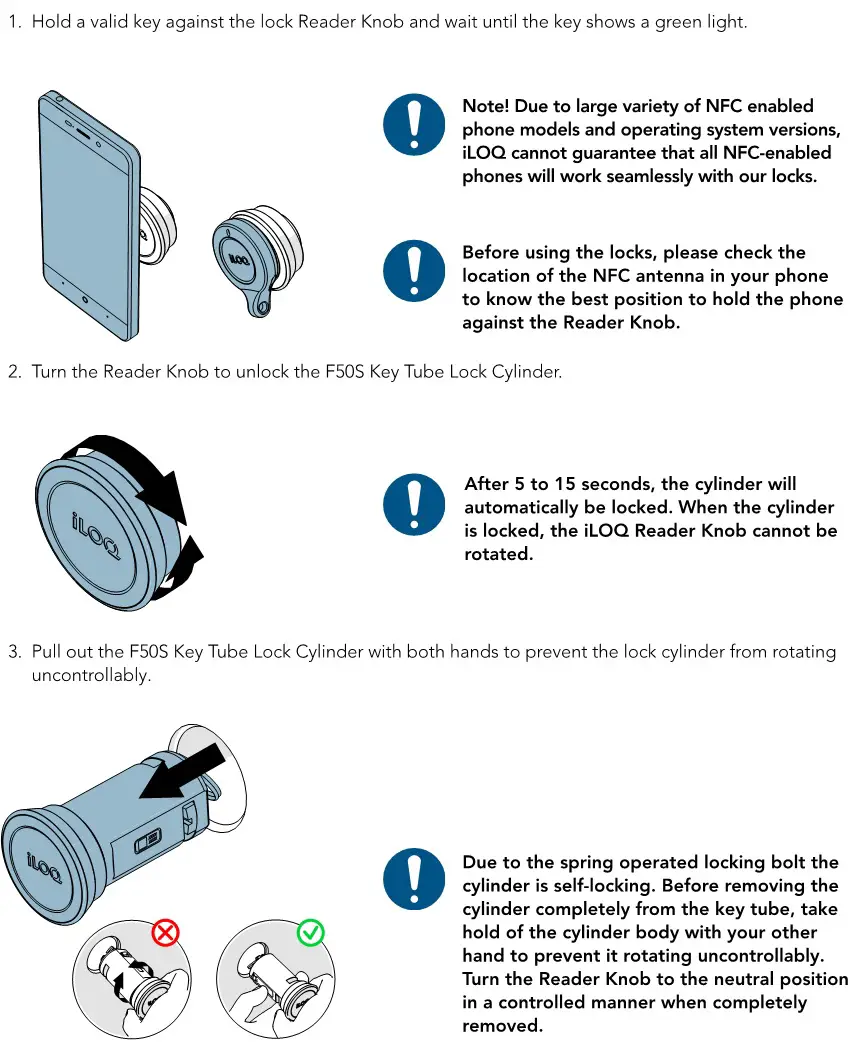 1. Hold a valid key against the lock Reader Knob and wait until the key shows a green light.

iLOQ

Note! Due to large variety of NFC enabled phone models and operating system versions, iLOQ cannot guarantee that all NFC-enabled phones will work seamlessly with our locks.

Before using the locks, please check the location of the NFC antenna in your phone to know the best position to hold the phone against the Reader Knob.

2. Turn the Reader Knob to unlock the F50S Key Tube Lock Cylinder.

iLOQ

After 5 to 15 seconds, the cylinder will automatically be locked. When the cylinder is locked, the iLOQ Reader Knob cannot be rotated.

3. Pull out the F50S Key Tube Lock Cylinder with both hands to prevent the lock cylinder from rotating uncontrollably.

iLOQ

Due to the spring operated locking bolt the cylinder is self-locking. Before removing the cylinder completely from the key tube, take hold of the cylinder body with your other hand to prevent it rotating uncontrollably. Turn the Reader Knob to the neutral position in a controlled manner when completely removed.