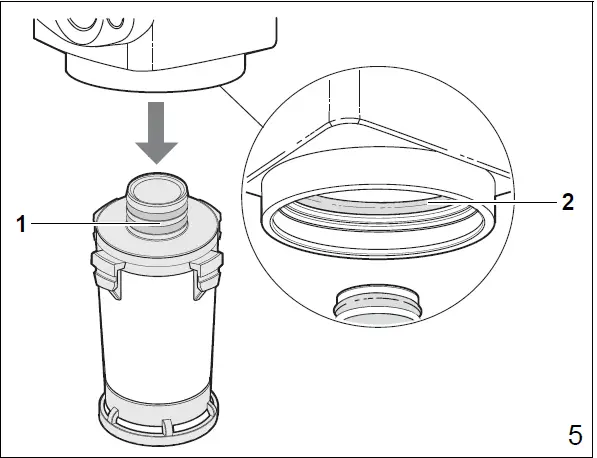 1
2
5