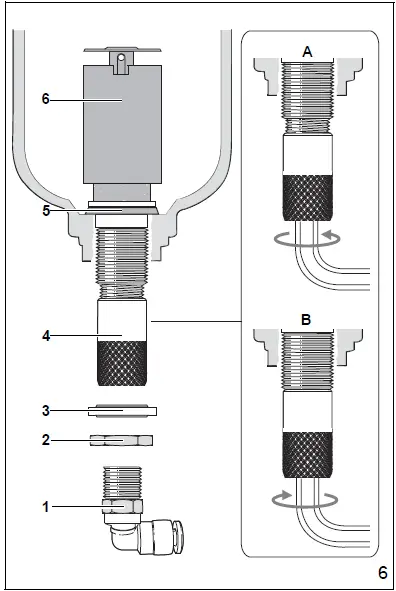 6
5
4
3
2
1
A
B
6