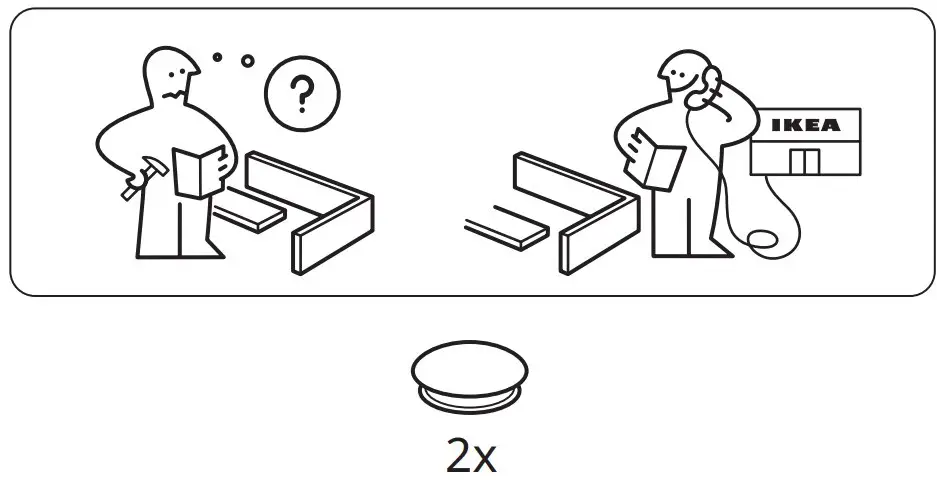 ?

IKEA

2x