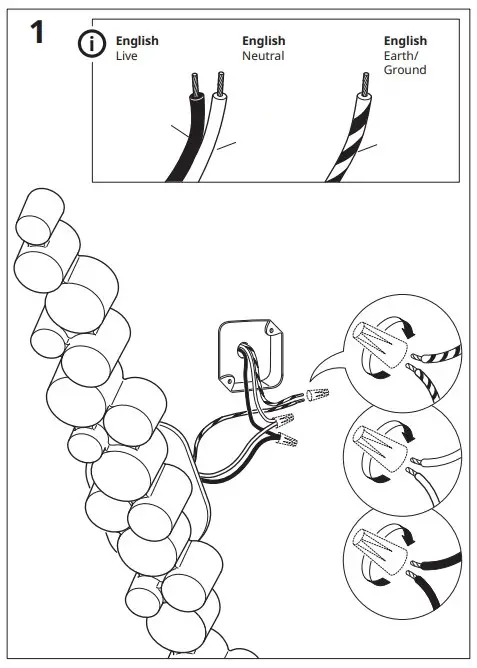 1

English
Live

English
Neutral

English
Earth/
Ground